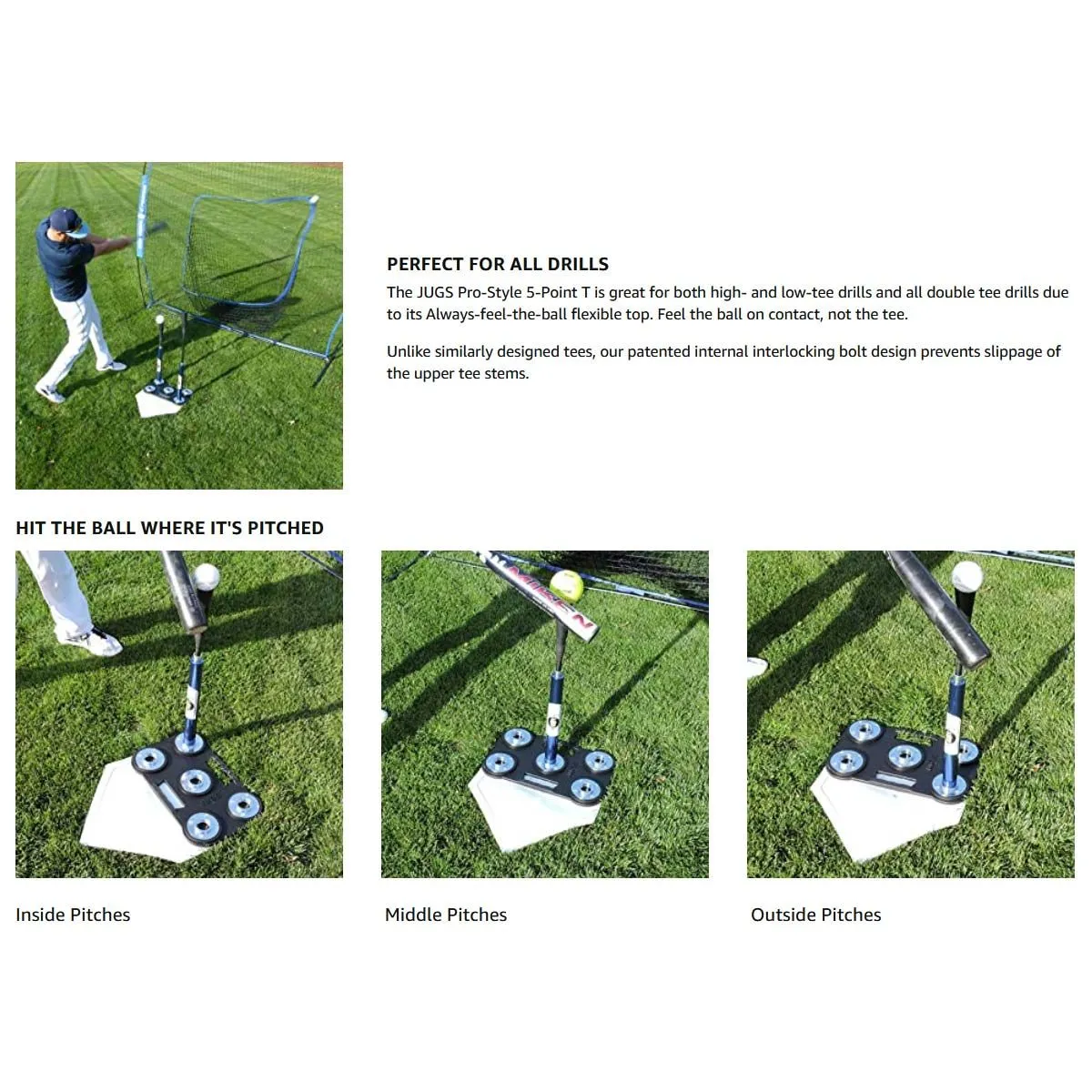 PERFECT FOR ALL DRILLS

The JUGS Pro-Style 5-Point T is great for both high- and low-tee drills and all double tee drills due to its Always-feel-the-ball flexible top. Feel the ball on contact, not the tee.

Unlike similarly designed tees, our patented internal interlocking bolt design prevents slippage of the upper tee stems.

HIT THE BALL WHERE IT'S PITCHED

Inside Pitches

Middle Pitches

Outside Pitches